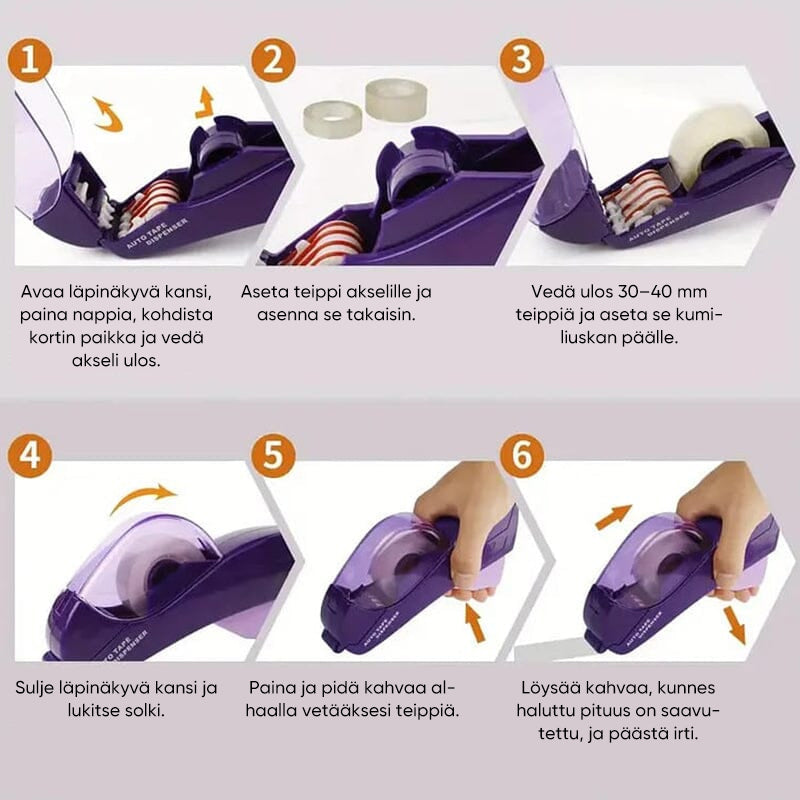 1

AUTO TAPE DISPENSER

Avaa läpinäkyvä kansi, paina nappia, kohdista kortin paikka ja vedä akseli ulos.

2

Aseta teippi akselille ja asenna se takaisin.

3

AUTO TAPE DISPENSER

Vedä ulos 30–40 mm teippiä ja aseta se kumiliuskan päälle.

4

AUTO TAPE DISPENSER

Sulje läpinäkyvä kansi ja lukitse solki.

5

AUTO TAPE DISPENSER

Paina ja pidä kahvaa alhaalla vetääksesi teippiä.

6

AUTO TAPE DISPENSER

Löysää kahvaa, kunnes haluttu pituus on saavutettu, ja päästä irti.