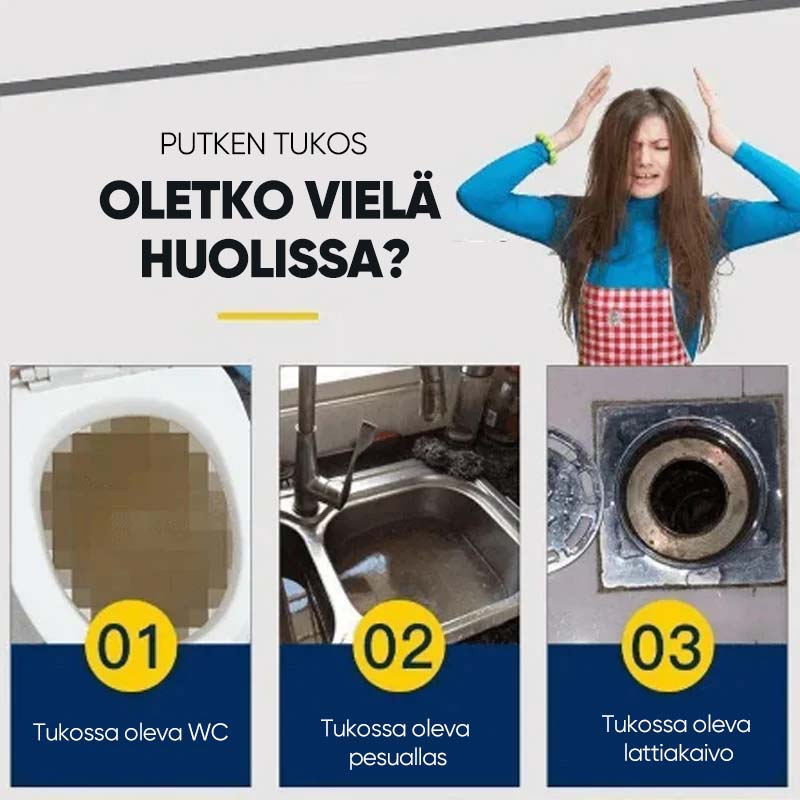 PUTKEN TUKOS

OLETKO VIELÄ HUOLISSA?

01

Tukossa oleva WC

02

Tukossa oleva pesuallas

03

Tukossa oleva lattiakaivo