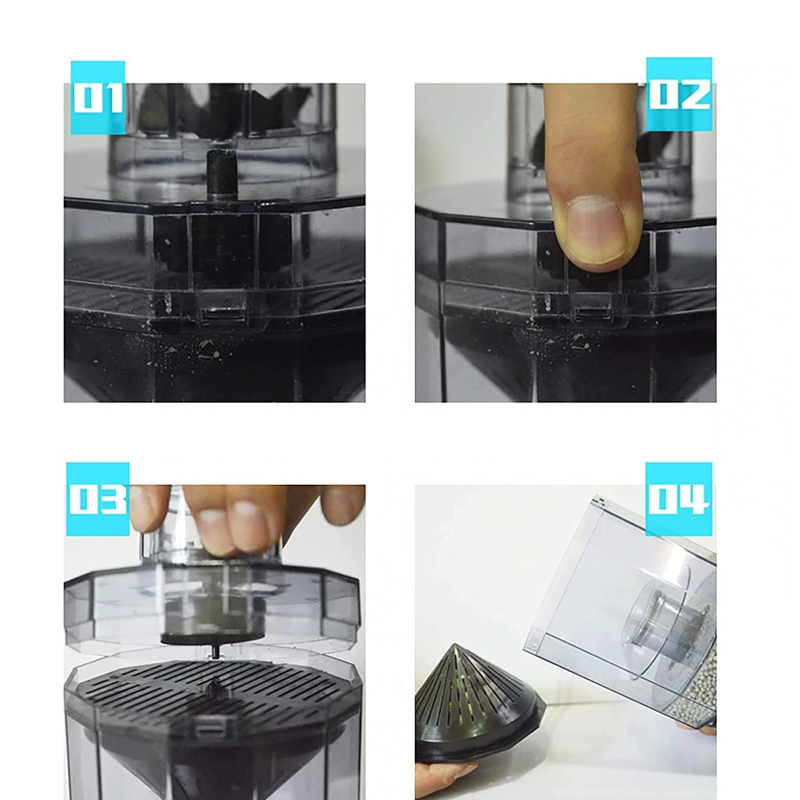 01

02

03

04