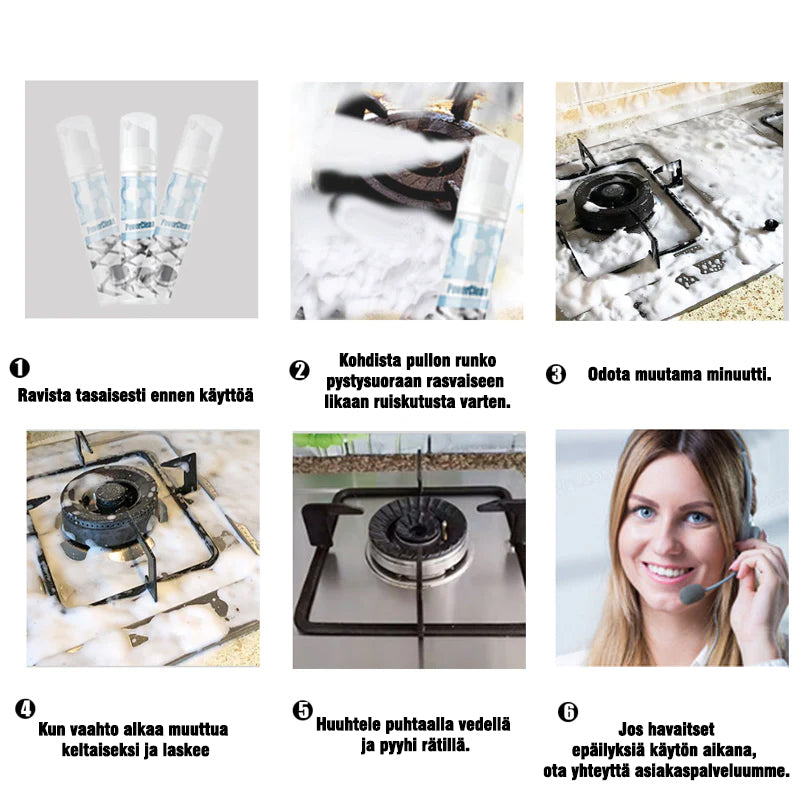 PowerClean PowerClean PowerClean

PowerClean

❶
Ravista tasaisesti ennen käyttöä

❷ Kohdista pullon runko pystysuoraan rasvaiseen likaan ruiskutusta varten.

❸ Odota muutama minuutti.

❹
Kun vaahto alkaa muuttua keltaiseksi ja laskee

❺ Huuhtele puhtaalla vedellä ja pyyhi rätillä.

❻
Jos havaitset epäilyksiä käytön aikana, ota yhteyttä asiakaspalveluumme.