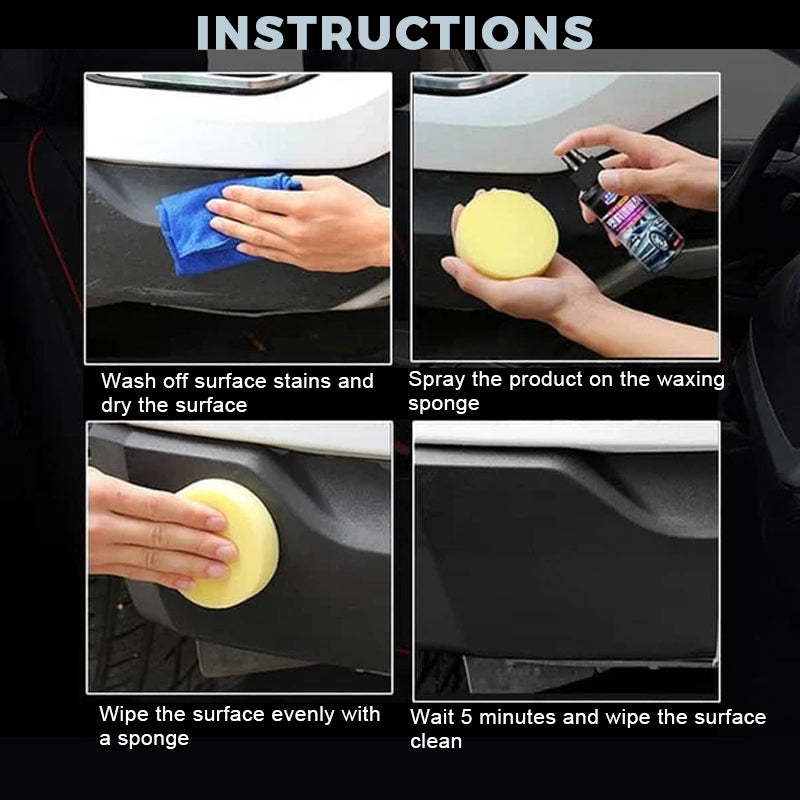 INSTRUCTIONS

Wash off surface stains and dry the surface

Spray the product on the waxing sponge

Wipe the surface evenly with a sponge

Wait 5 minutes and wipe the surface clean