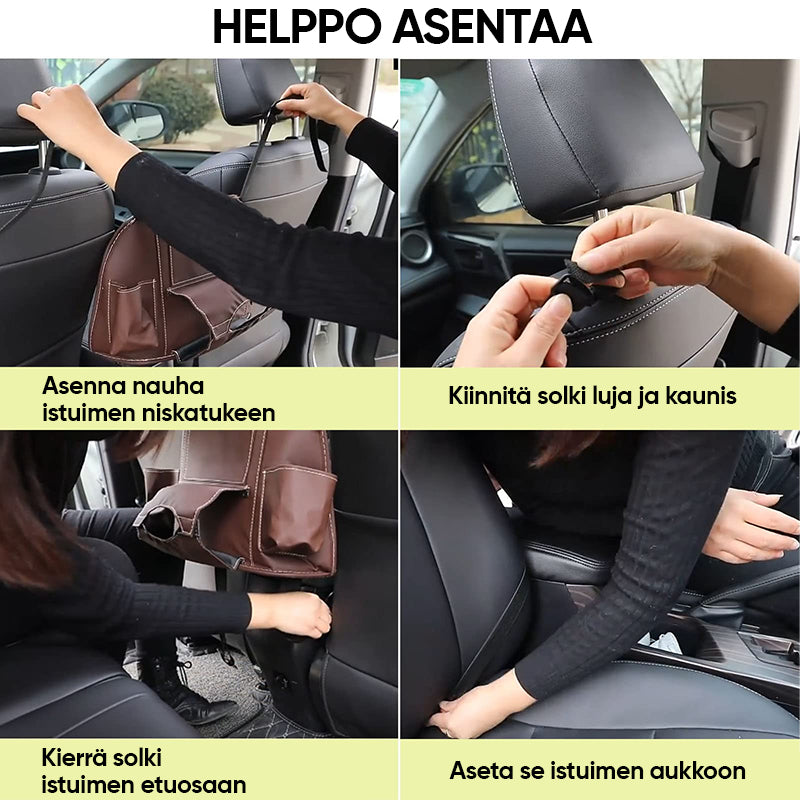 HELPPO ASENTAA

Asenna nauha istuimen niskatukeen

Kiinnitä solki luja ja kaunis

Kierrä solki istuimen etuosaan

Aseta se istuimen aukkoon