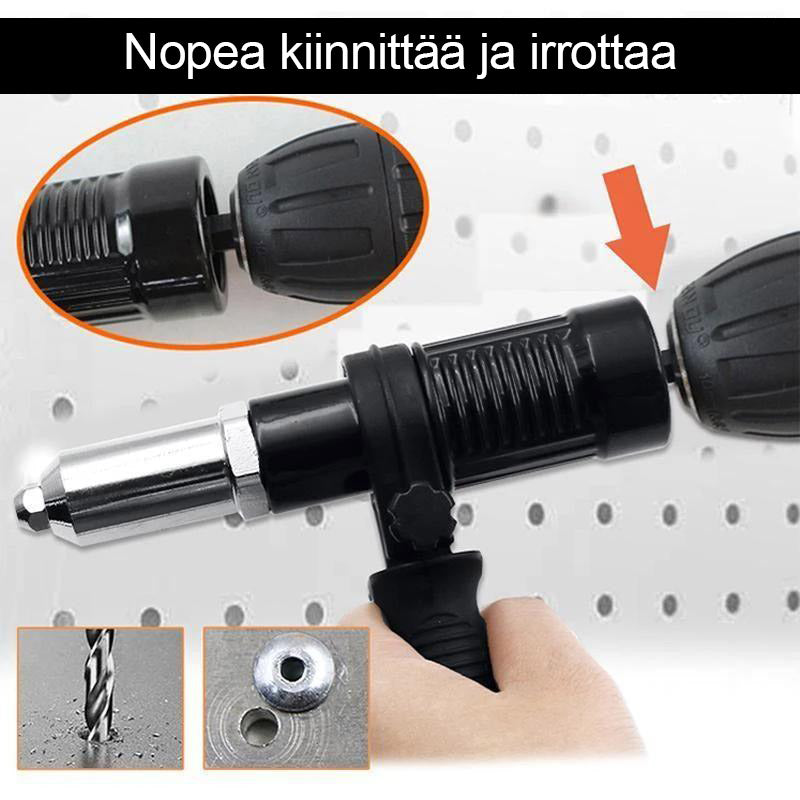 Nopea kiinnittää ja irrottaa