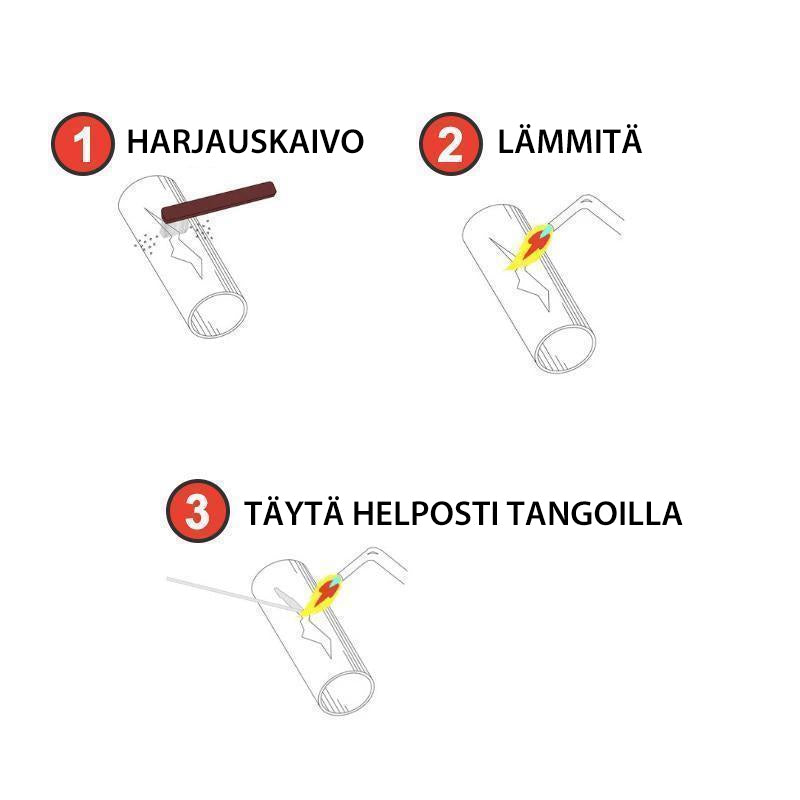 1 HARJAUSKAIVO

2 LÄMMITÄ

3 TÄYTÄ HELPOSTI TANGOILLA