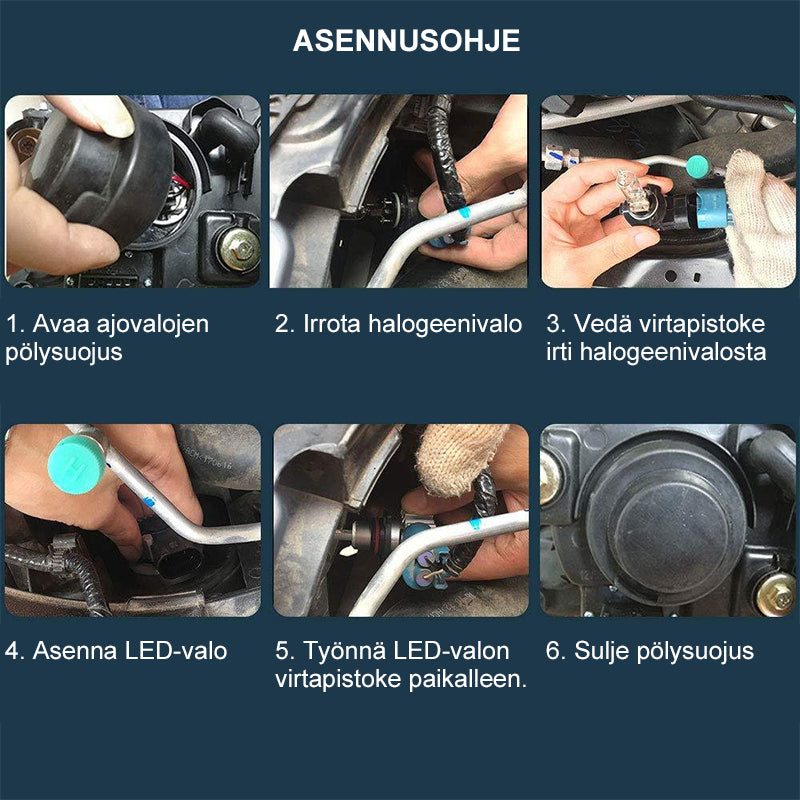 ASENNUSOHJE

1. Avaa ajovalojen pölysuojus

2. Irrota halogeenivalo

3. Vedä virtapistoke irti halogeenivalosta

4. Asenna LED-valo

5. Työnnä LED-valon virtapistoke paikalleen.

6. Sulje pölysuojus