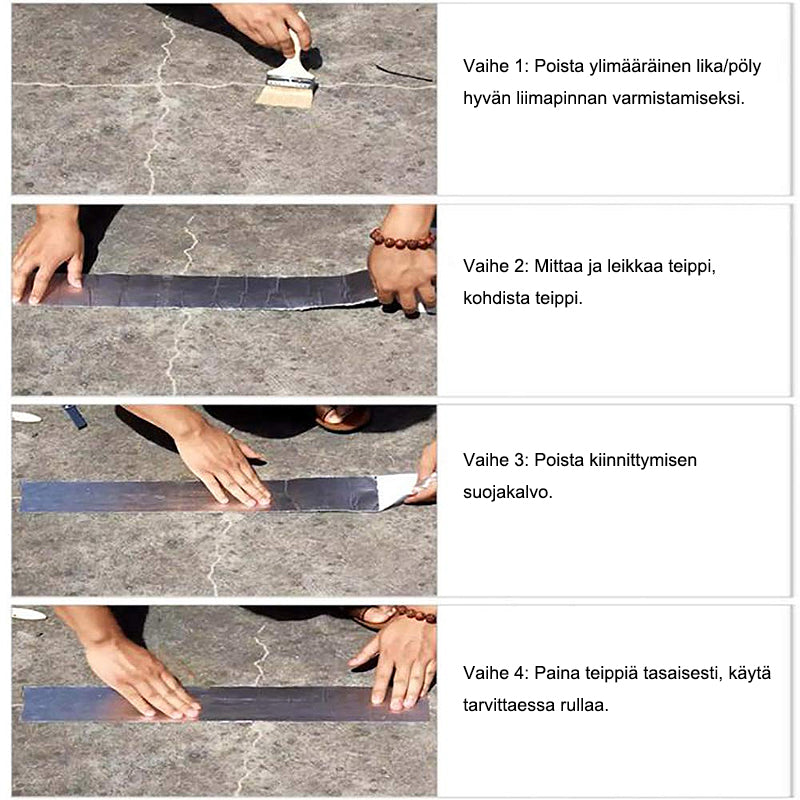 Vaihe 1: Poista ylimääräinen lika/pöly hyvän liimapinnan varmistamiseksi.

Vaihe 2: Mittaa ja leikkaa teippi, kohdista teippi.

Vaihe 3: Poista kiinnittymisen suojakalvo.

Vaihe 4: Paina teippiä tasaisesti, käytä tarvittaessa rullaa.