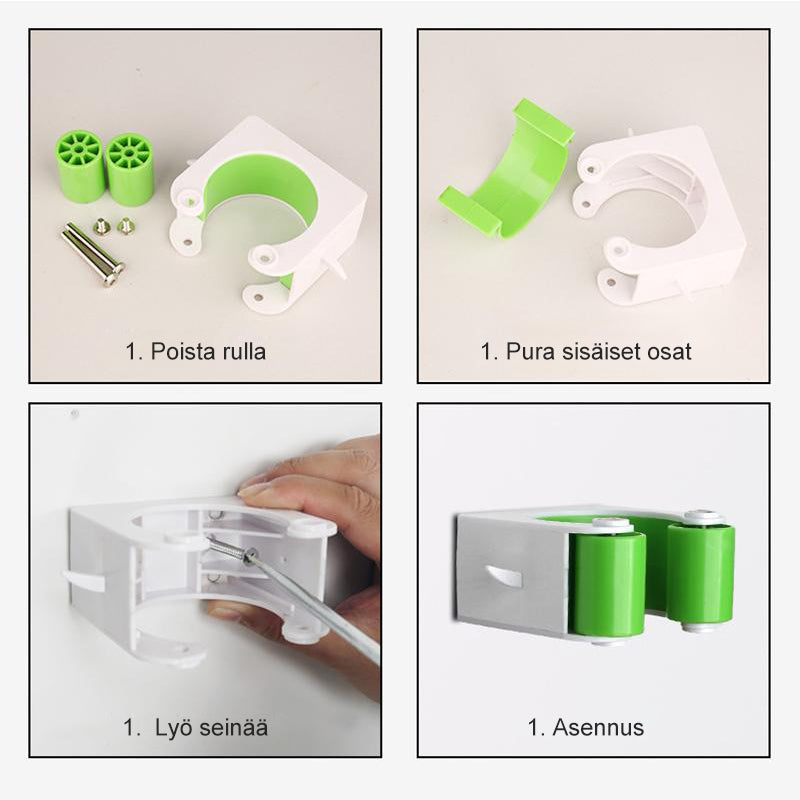 1. Poista rulla

1. Pura sisäiset osat

1. Lyö seinää

1. Asennus