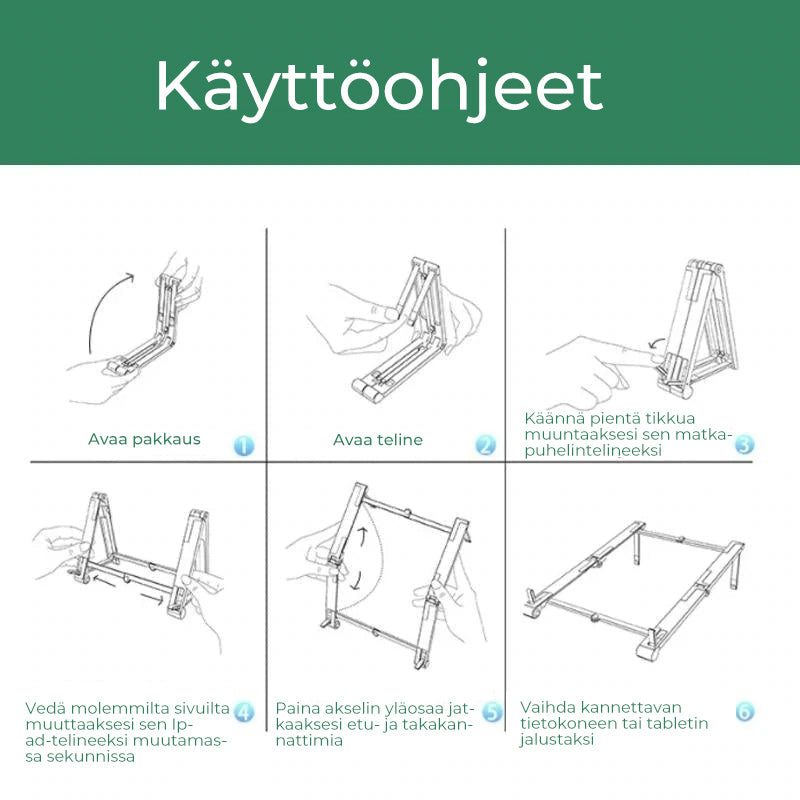 Käyttöohjeet

Avaa pakkaus 1

Avaa teline 2

Käännä pientä tikkua muuntaaksesi sen matkapuhelintelineeksi 3

Vedä molemmilta sivuilta muuttaaksesi sen Ipad-telineeksi muutamassa sekunnissa 4

Paina akselin yläosaa jatkaaksesi etu- ja takakannattimia 5

Vaihda kannettavan tietokoneen tai tabletin jalustaksi 6