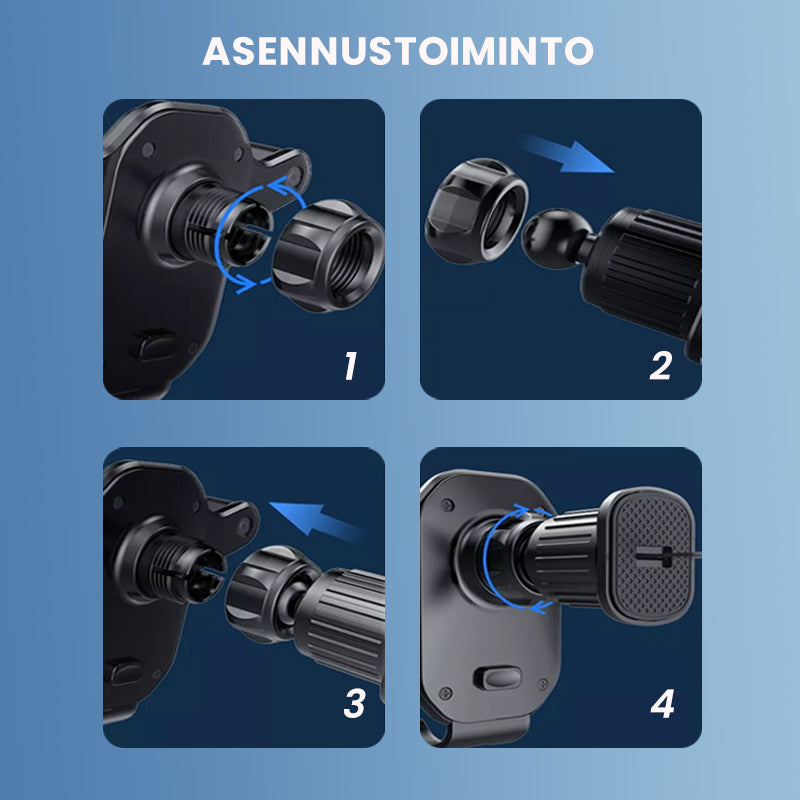 ASENNUSTOIMINTO

1

2

3

4