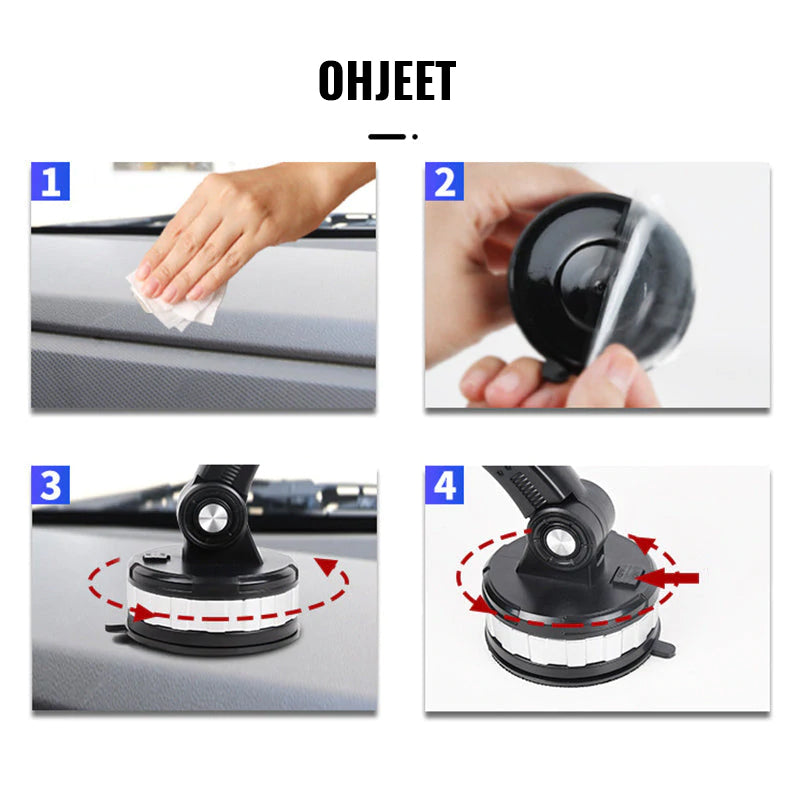 OHJEET

1

2

3

4