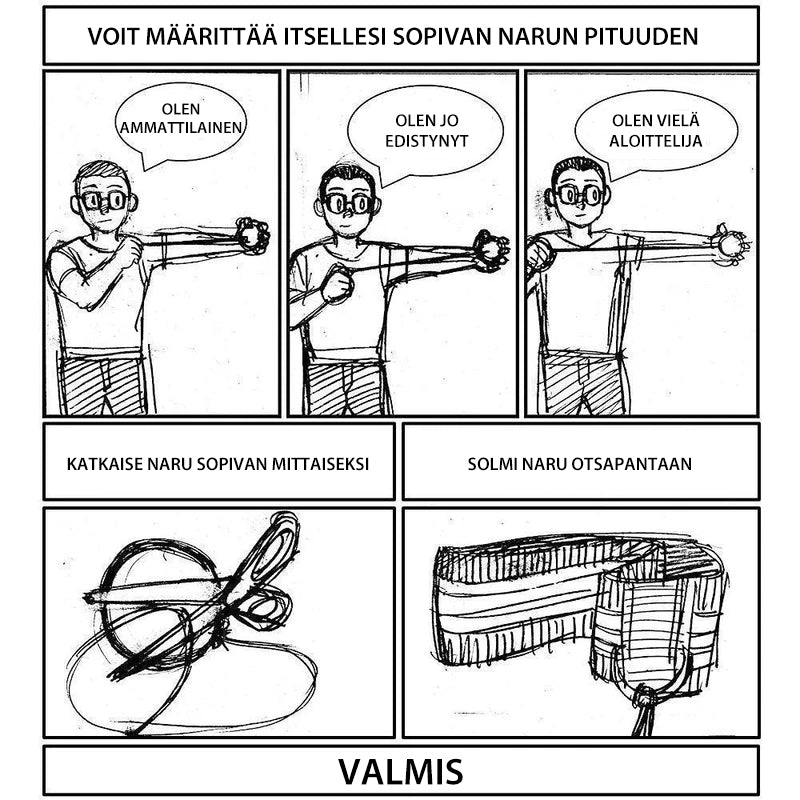 VOIT MÄÄRITTÄÄ ITSELLESI SOPIVAN NARUN PITUUDEN

OLEN AMMATTILAINEN

OLEN JO EDISTYNYT

OLEN VIELÄ ALOITTELIJA

KATKAISE NARU SOPIVAN MITTAISEKSI

SOLMI NARU OTSAPANTAAN

VALMIS