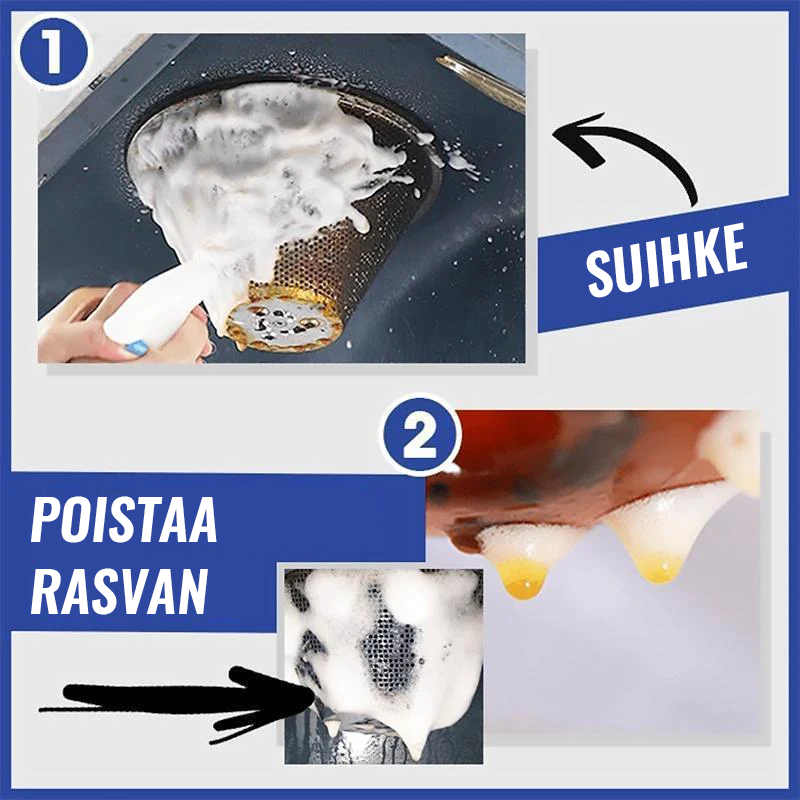 1

SUIHKE

2

POISTAA RASVAN