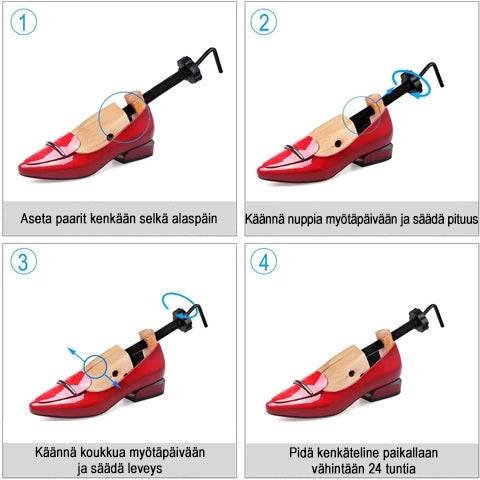 1

Aseta paarit kenkään selkä alaspäin

2

Käännä nuppia myötäpäivään ja säädä pituus

3

Käännä koukkua myötäpäivään ja säädä leveys

4

Pidä kenkäteline paikallaan vähintään 24 tuntia