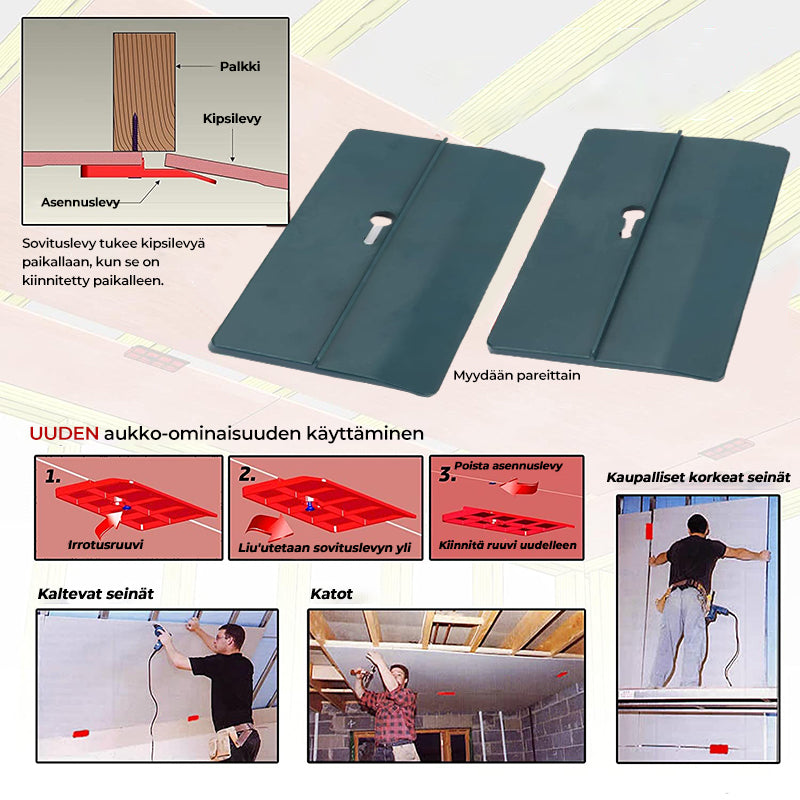 Palkki

Kipsilevy

Asennuslevy

Sovituslevy tukee kipsilevyä paikallaan, kun se on kiinnitetty paikalleen.

Myydään pareittain

UUDEN aukko-ominaisuuden käyttäminen

1.
Irrotusruuvi

2.
Liu'utetaan sovituslevyn yli

3.
Poista asennuslevy
Kiinnitä ruuvi uudelleen

Kaupalliset korkeat seinät

Kaltevat seinät

Katot