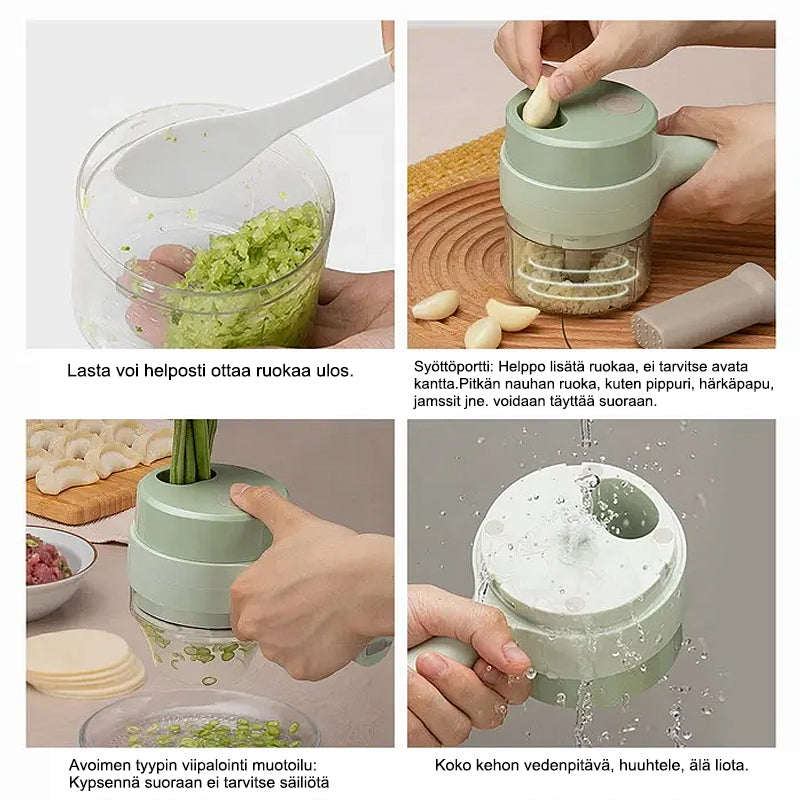 Lasta voi helposti ottaa ruokaa ulos.

Syöttöportti: Helppo lisätä ruokaa, ei tarvitse avata kantta.Pitkän nauhan ruoka, kuten pippuri, härkäpapu, jamssit jne. voidaan täyttää suoraan.

Avoimen tyypin viipalointi muotoilu: Kypsennä suoraan ei tarvitse säiliötä

Koko kehon vedenpitävä, huuhtele, älä liota.