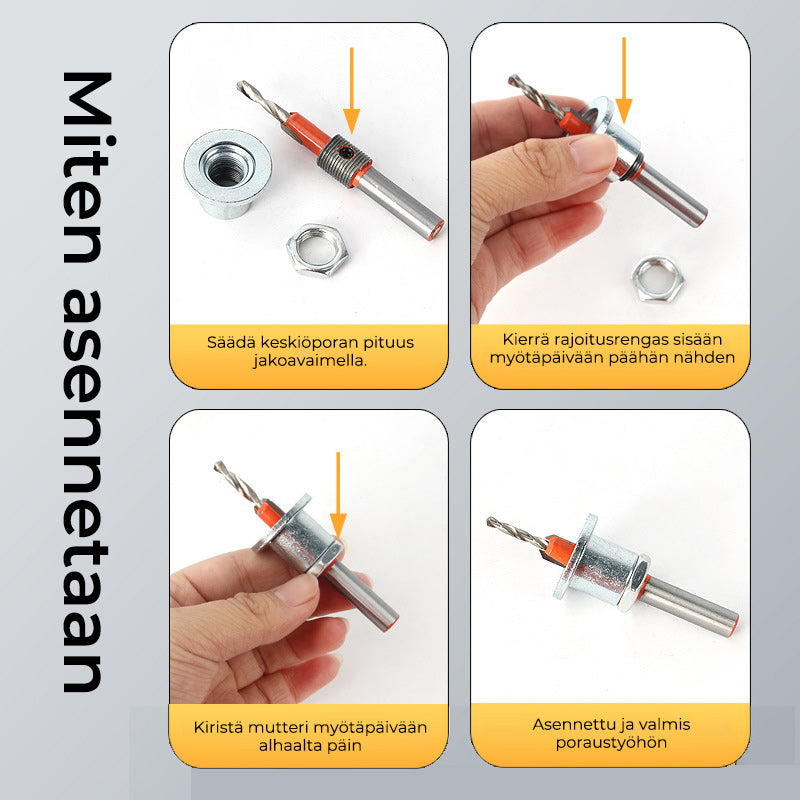 Miten asennetaan

Säädä keskiöporan pituus jakoavaimella.

Kierrä rajoitusrengas sisään myötäpäivään päähän nähden

Kiristä mutteri myötäpäivään alhaalta päin

Asennettu ja valmis poraustyöhön