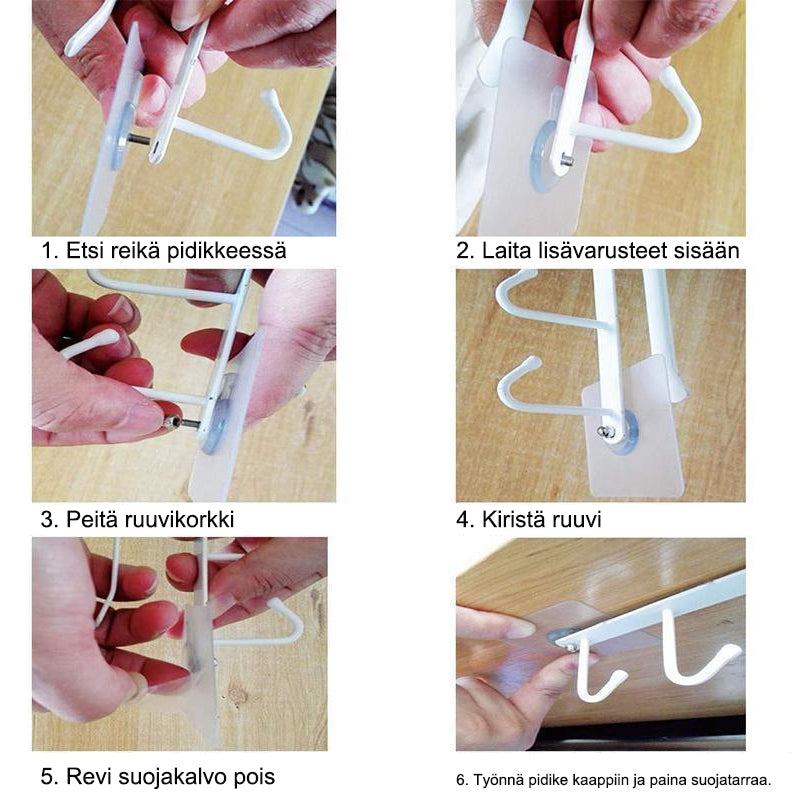 1. Etsi reikä pidikkeessä

2. Laita lisävarusteet sisään

3. Peitä ruuvikorkki

4. Kiristä ruuvi

5. Revi suojakalvo pois

6. Työnnä pidike kaappiin ja paina suojatarraa.