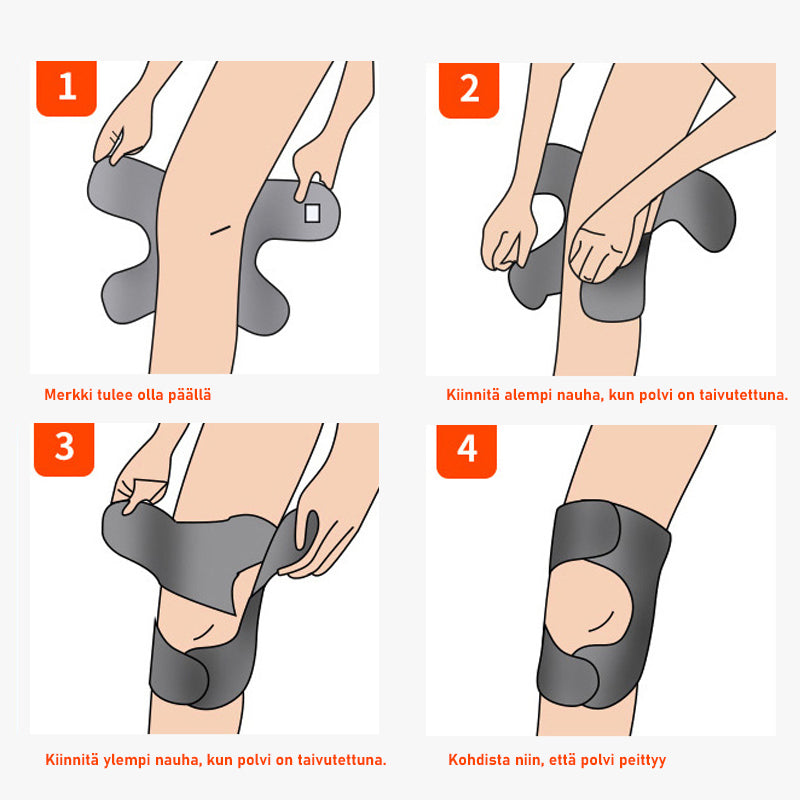 1

Merkki tulee olla päällä

2

Kiinnitä alempi nauha, kun polvi on taivutettuna.

3

Kiinnitä ylempi nauha, kun polvi on taivutettuna.

4

Kohdista niin, että polvi peittyy