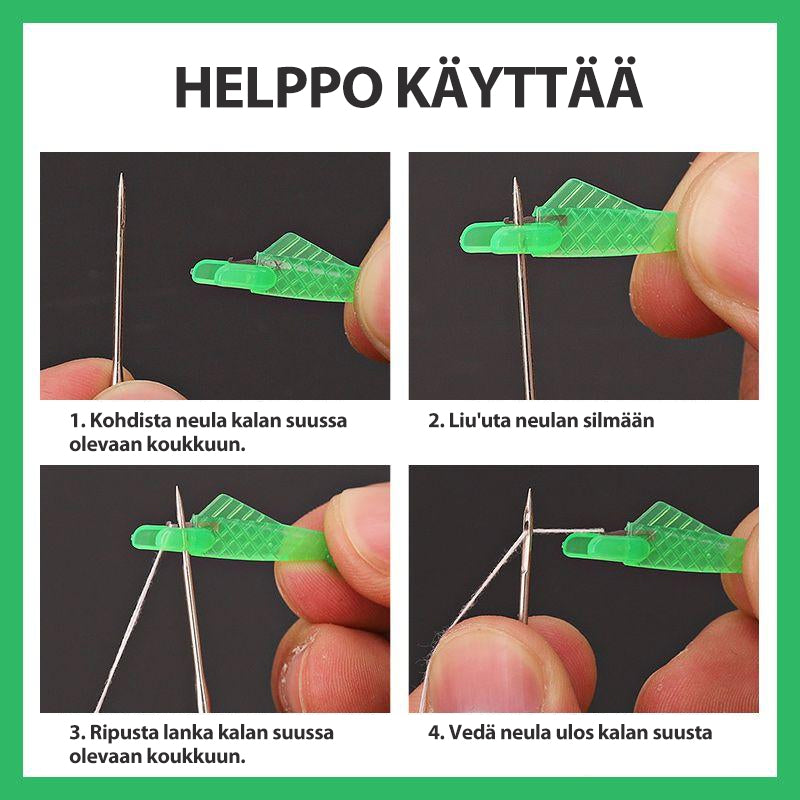 HELPPO KÄYTTÄÄ

1. Kohdista neula kalan suussa olevaan koukkuun.

2. Liu'uta neulan silmään

3. Ripusta lanka kalan suussa olevaan koukkuun.

4. Vedä neula ulos kalan suusta