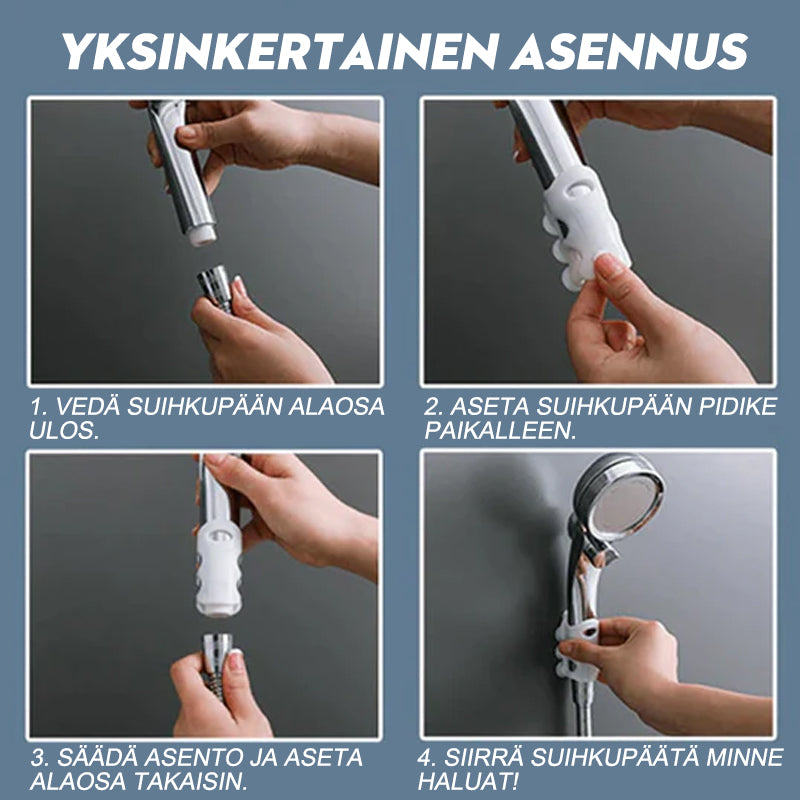 YKSINKERTAINEN ASENNUS

1. VEDÄ SUIHKUPÄÄN ALAOSA ULOS.

2. ASETA SUIHKUPÄÄN PIDIKE PAIKALLEEN.

3. SÄÄDÄ ASENTO JA ASETA ALAOSA TAKAISIN.

4. SIIRRÄ SUIHKUPÄÄTÄ MINNE HALUAT!