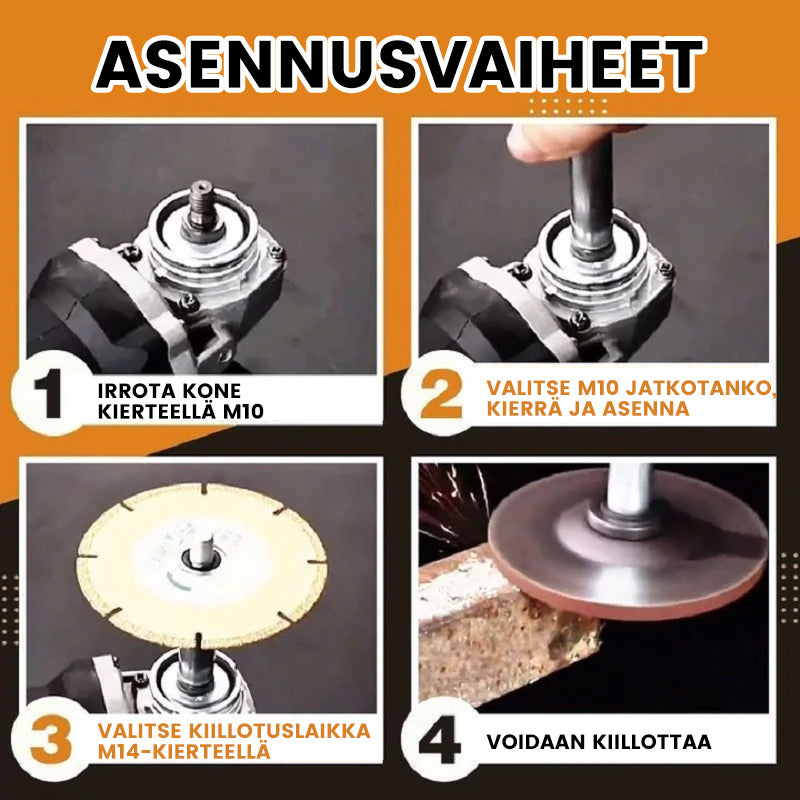 ASENNUSVAIHEET

1 IRROTA KONE KIERTEELLÄ M10

2 VALITSE M10 JATKOTANKO, KIERRÄ JA ASENNA

3 VALITSE KIILLOTUSLAIKKA M14-KIERTEELLÄ

4 VOIDAAN KIILLOTTAA